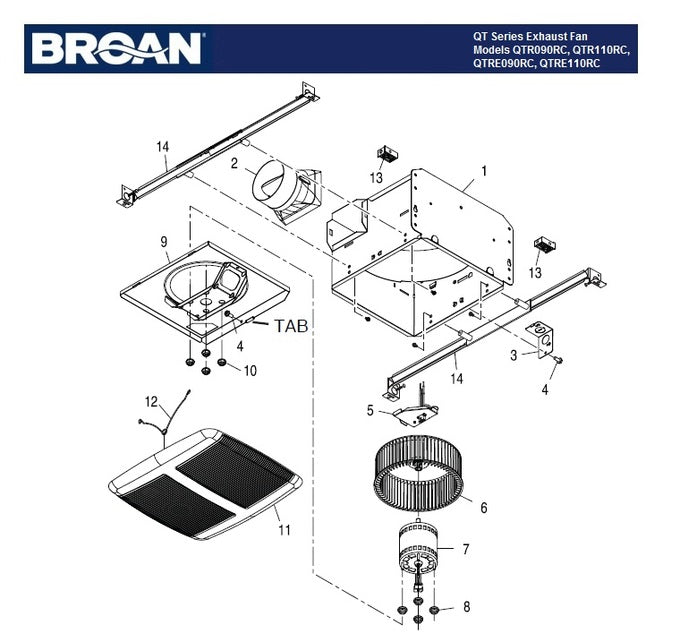 BROAN

QT Series Exhaust Fan
Models QTR090RC, QTR110RC, QTRE090RC, QTRE110RC

14
2
13
1
9
13
TAB
4
10
3
14
4
12
5
6
11
7
8